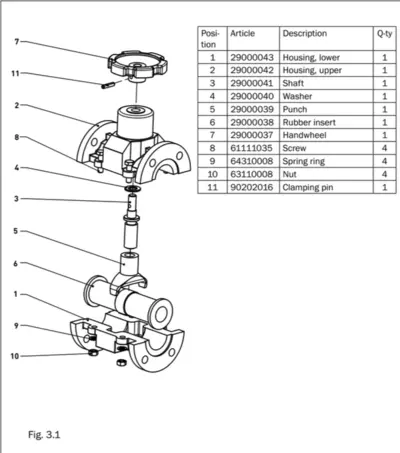 7
11
2
8
4
3
5
6
1
9
10

| Position | Article | Description | Q-ty |
|---|---|---|---|
| 1 | 29000043 | Housing, lower | 1 |
| 2 | 29000042 | Housing, upper | 1 |
| 3 | 29000041 | Shaft | 1 |
| 4 | 29000040 | Washer | 1 |
| 5 | 29000039 | Punch | 1 |
| 6 | 29000038 | Rubber insert | 1 |
| 7 | 29000037 | Handwheel | 1 |
| 8 | 61111035 | Screw | 4 |
| 9 | 64310008 | Spring ring | 4 |
| 10 | 63110008 | Nut | 4 |
| 11 | 90202016 | Clamping pin | 1 |

Fig. 3.1